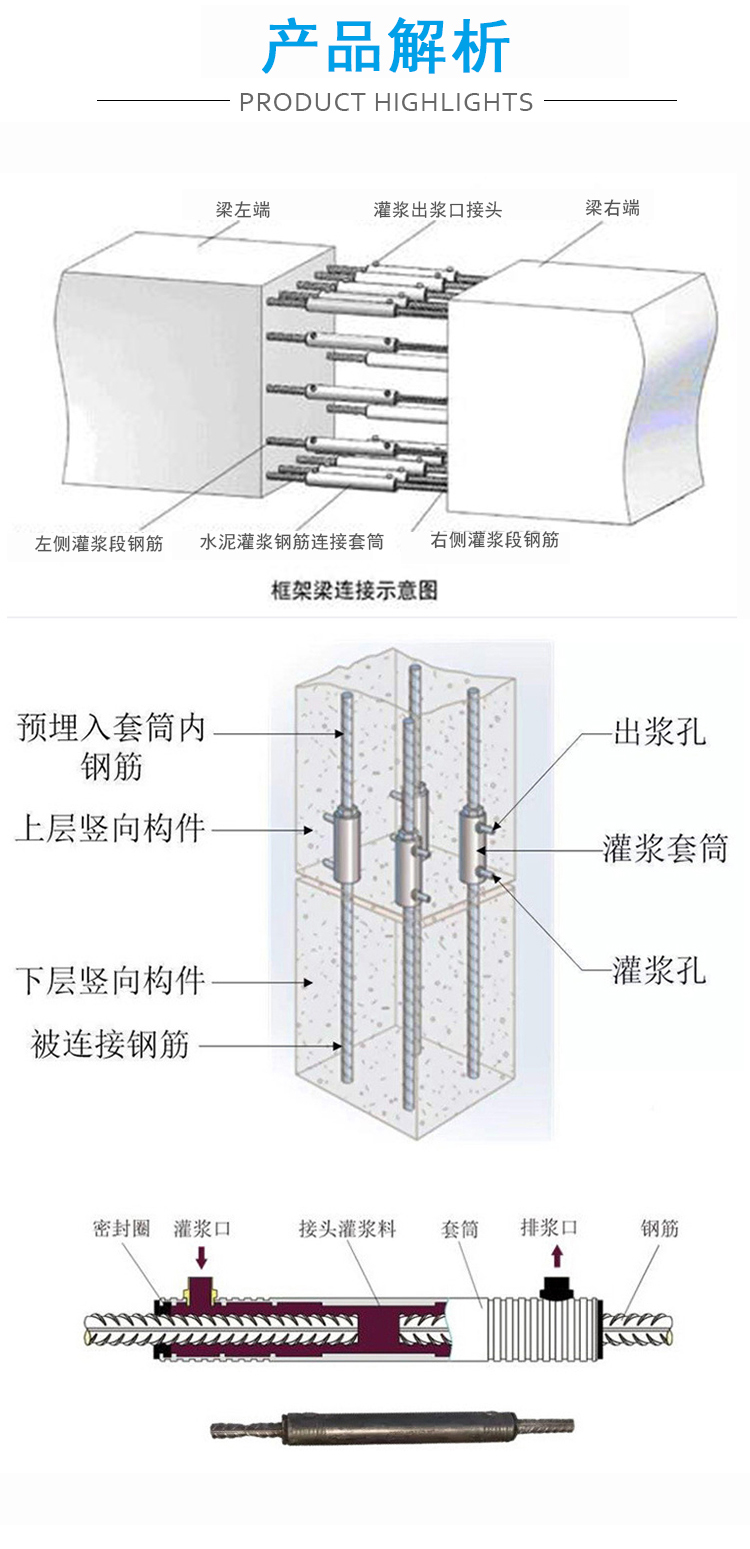 产品解析

PRODUCT HIGHLIGHTS

梁左端

灌浆出浆口接头

梁右端

左侧灌浆段钢筋

水泥灌浆钢筋连接套筒

右侧灌浆段钢筋

框架梁连接示意图

预埋入套筒内钢筋

上层竖向构件

下层竖向构件

被连接钢筋

出浆孔

灌浆套筒

灌浆孔

密封圈

灌浆口

接头灌浆料

套筒

排浆口

钢筋